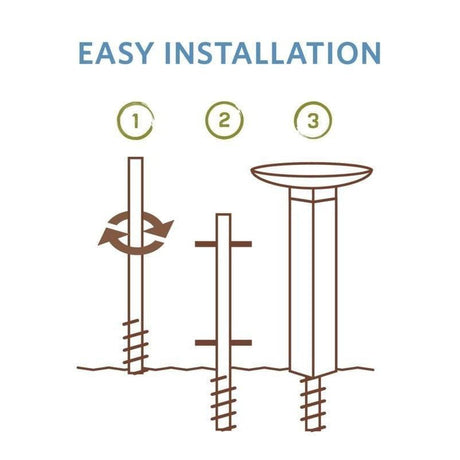 EASY INSTALLATION

1

2

3