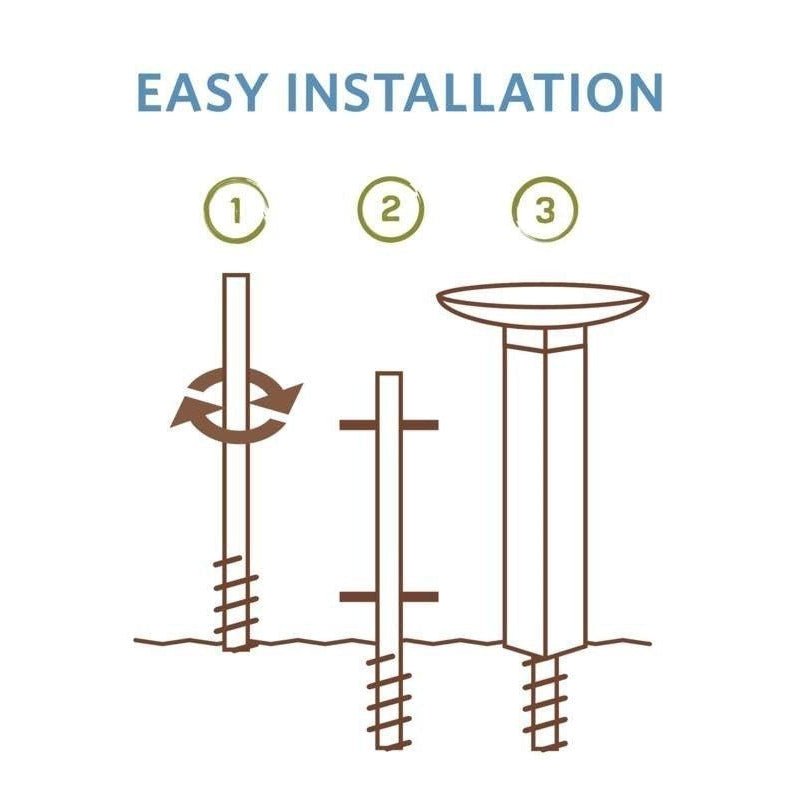 EASY INSTALLATION

1

2

3